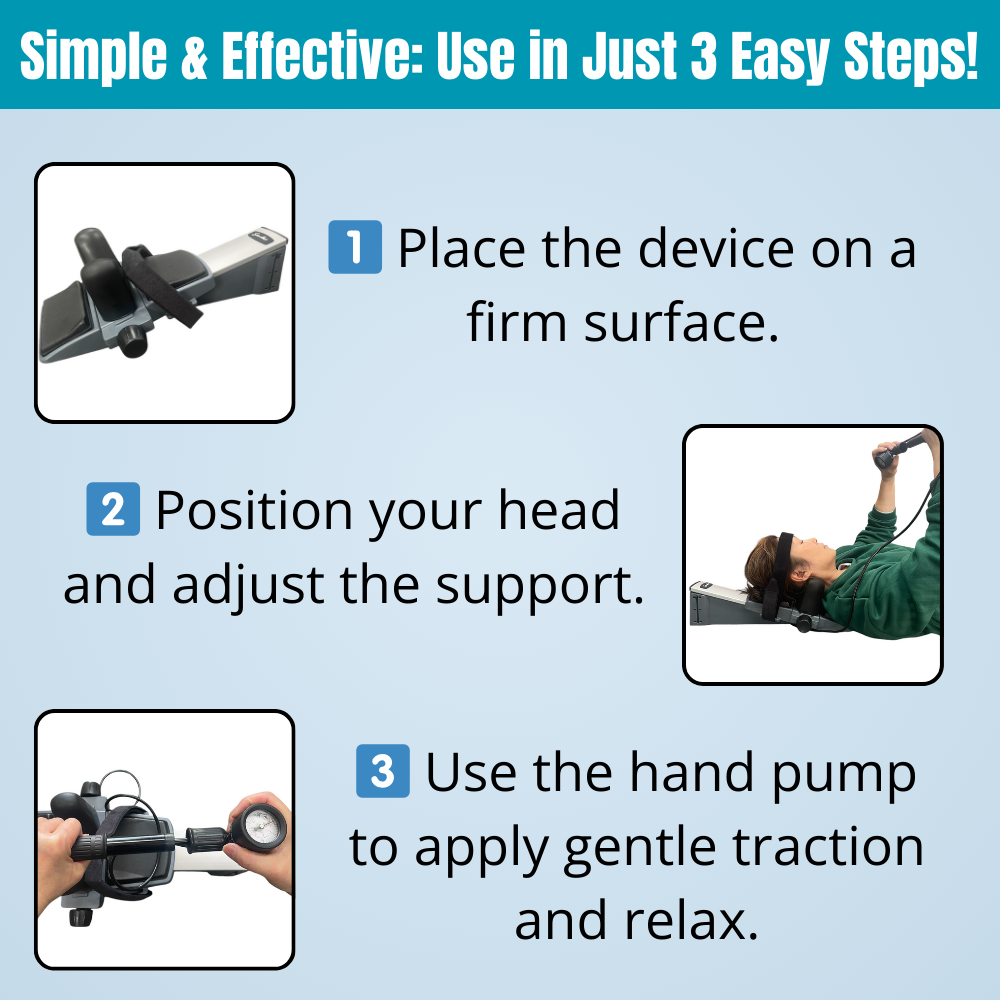 Simple & Effective: Use in Just 3 Easy Steps!

1 Place the device on a firm surface.

2 Position your head and adjust the support.

3 Use the hand pump to apply gentle traction and relax.