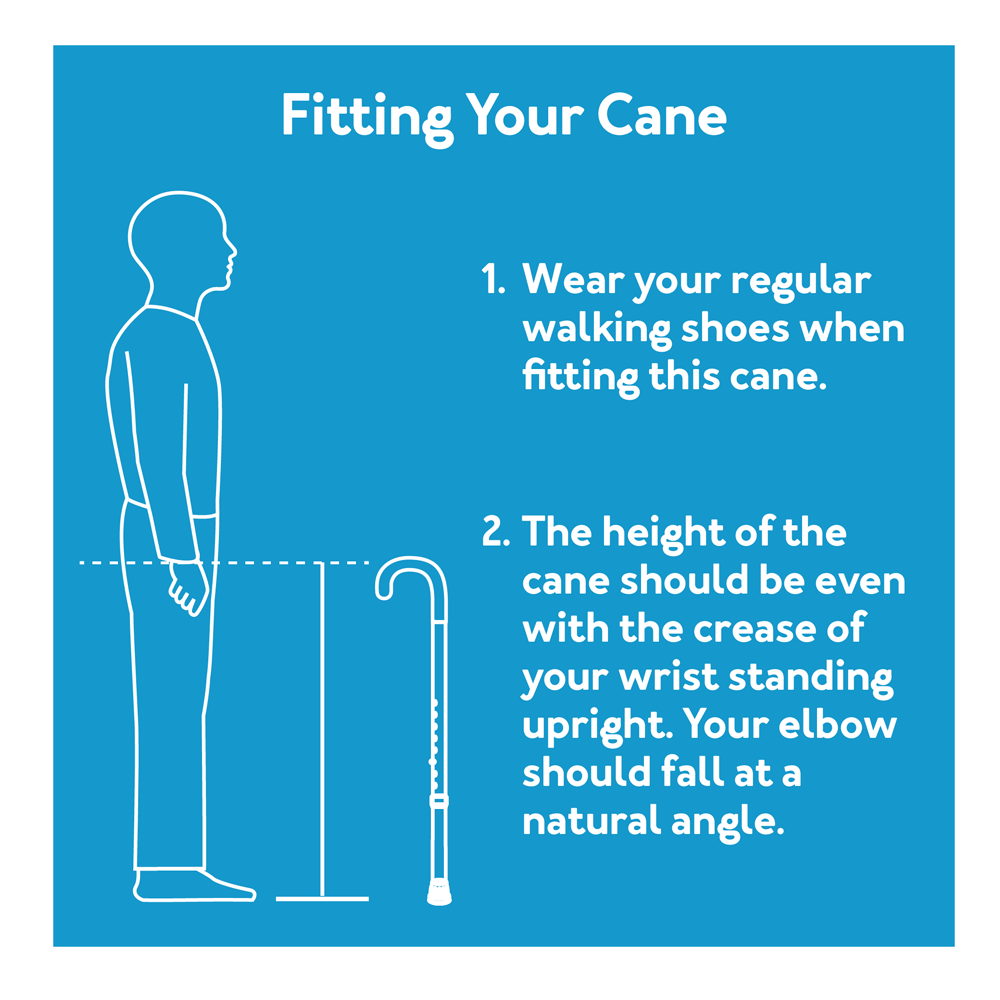 Fitting Your Cane

1. Wear your regular walking shoes when fitting this cane.

2. The height of the cane should be even with the crease of your wrist standing upright. Your elbow should fall at a natural angle.