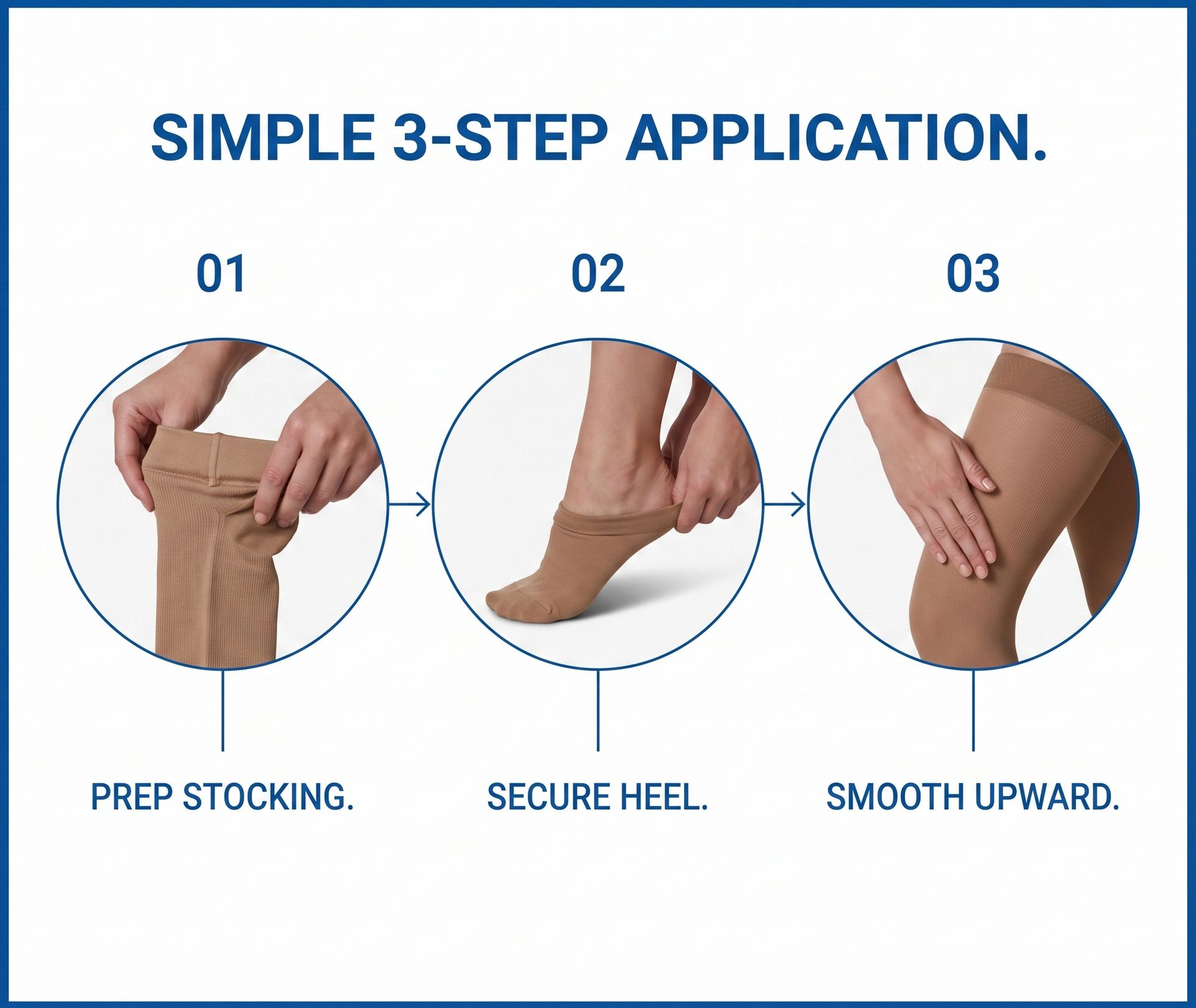 SIMPLE 3-STEP APPLICATION.

01

02

03

PREP STOCKING.

SECURE HEEL.

SMOOTH UPWARD.