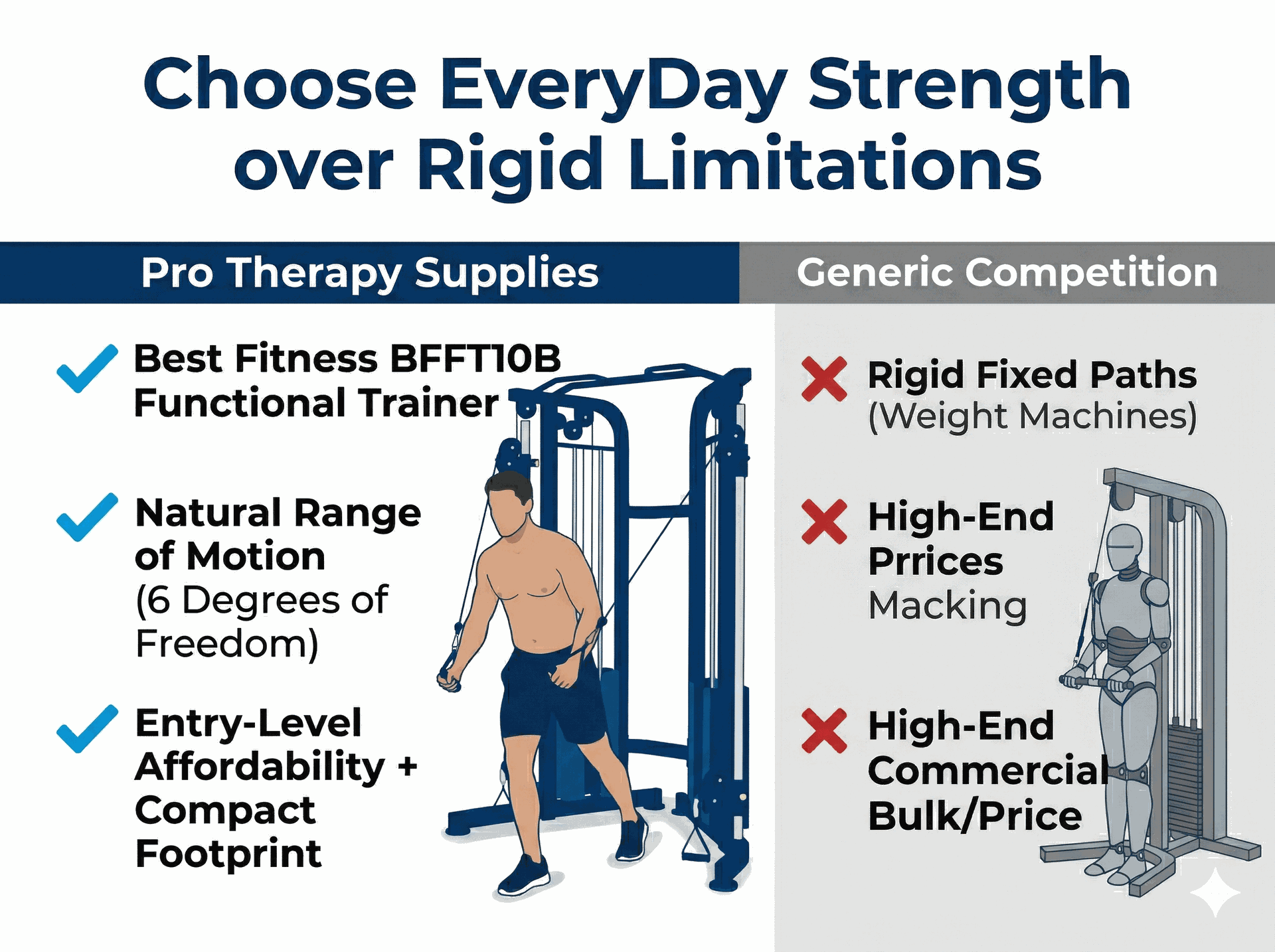 Choose EveryDay Strength over Rigid Limitations

Pro Therapy Supplies

Best Fitness BFFT10B Functional Trainer

Natural Range of Motion (6 Degrees of Freedom)

Entry-Level Affordability + Compact Footprint

Generic Competition

Rigid Fixed Paths (Weight Machines)

High-End Prrices Macking

High-End Commercial Bulk/Price