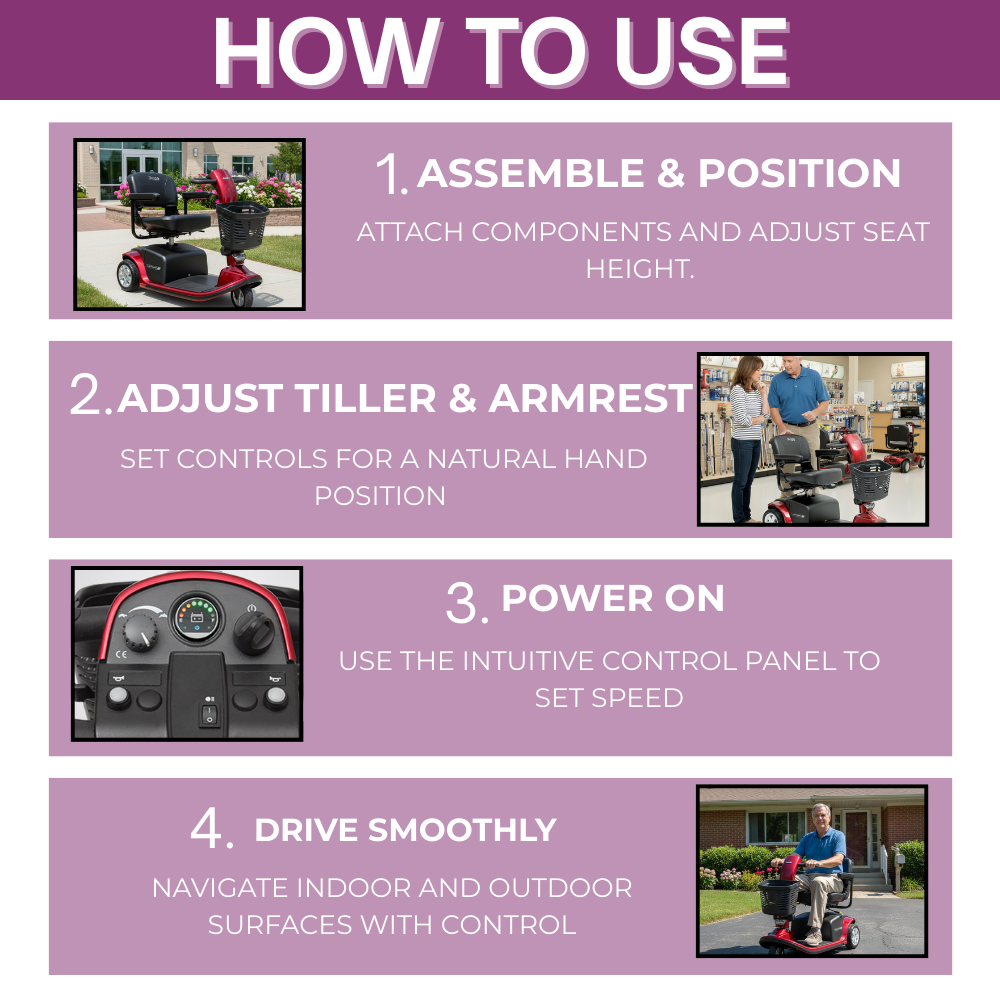 HOW TO USE

1. ASSEMBLE & POSITION

ATTACH COMPONENTS AND ADJUST SEAT HEIGHT.

2. ADJUST TILLER & ARMREST

SET CONTROLS FOR A NATURAL HAND POSITION

3. POWER ON

USE THE INTUITIVE CONTROL PANEL TO SET SPEED

4. DRIVE SMOOTHLY

NAVIGATE INDOOR AND OUTDOOR SURFACES WITH CONTROL