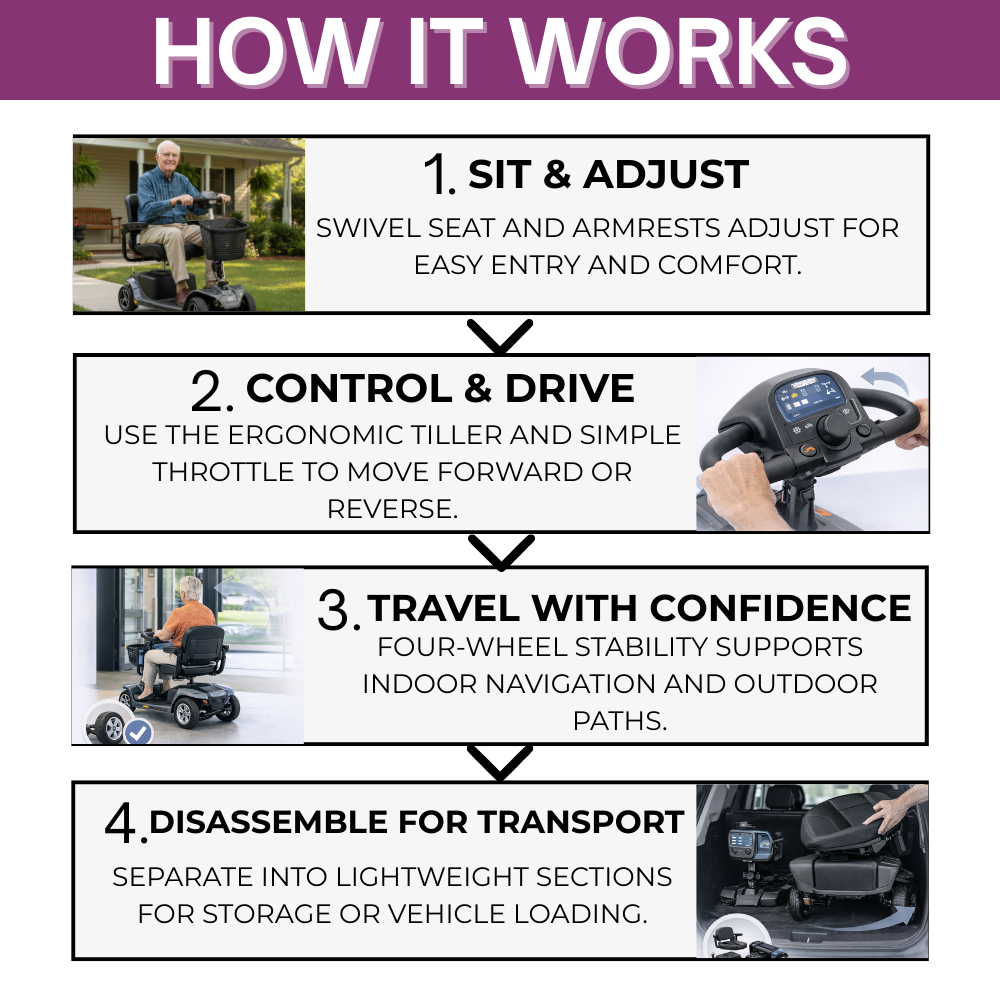 HOW IT WORKS

1. SIT & ADJUST
SWIVEL SEAT AND ARMRESTS ADJUST FOR EASY ENTRY AND COMFORT.

2. CONTROL & DRIVE
USE THE ERGONOMIC TILLER AND SIMPLE THROTTLE TO MOVE FORWARD OR REVERSE.

3. TRAVEL WITH CONFIDENCE
FOUR-WHEEL STABILITY SUPPORTS INDOOR NAVIGATION AND OUTDOOR PATHS.

4. DISASSEMBLE FOR TRANSPORT
SEPARATE INTO LIGHTWEIGHT SECTIONS FOR STORAGE OR VEHICLE LOADING.