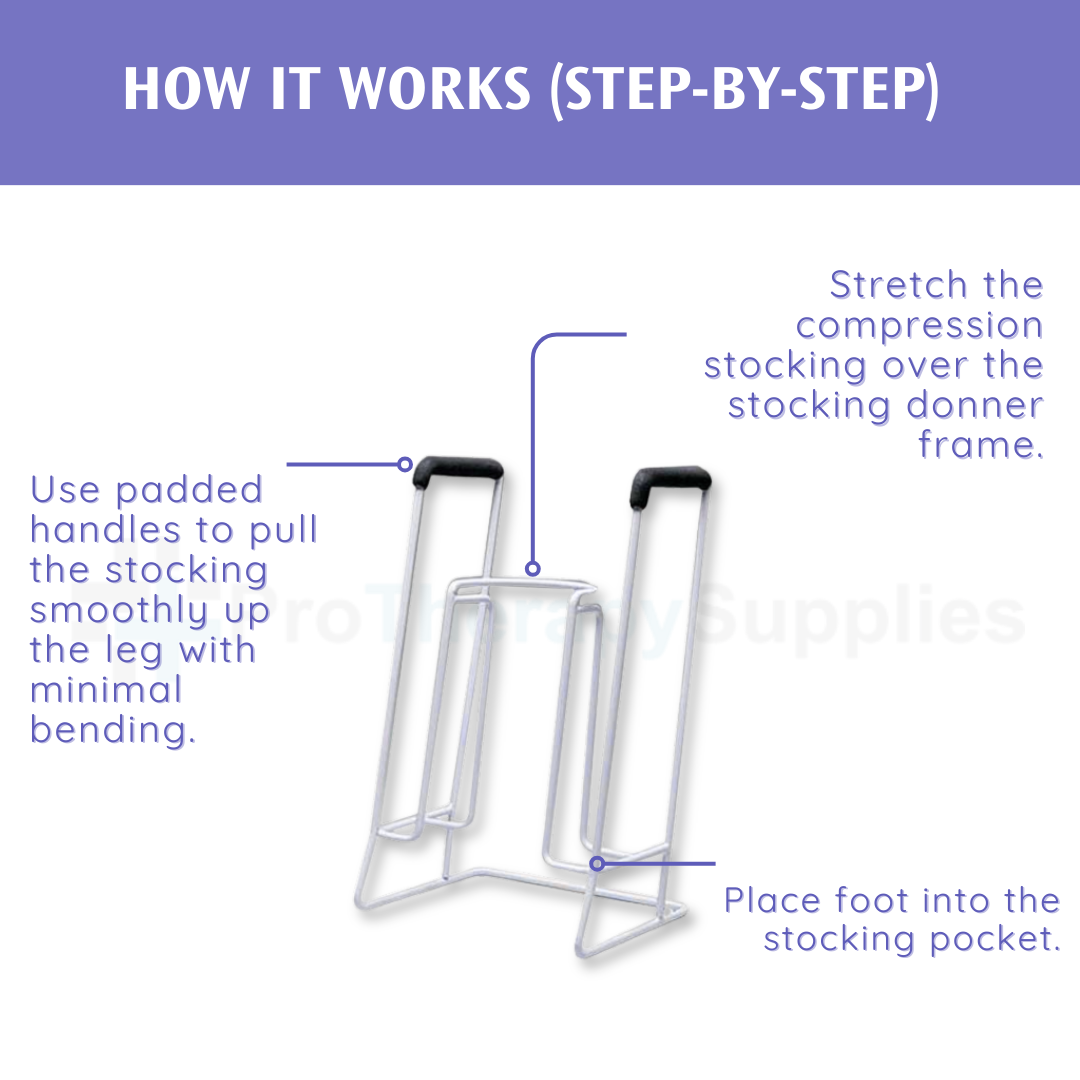 HOW IT WORKS (STEP-BY-STEP)

Stretch the compression stocking over the stocking donner frame.

Use padded handles to pull the stocking smoothly up the leg with minimal bending.

ProTherapySupplies

Place foot into the stocking pocket.