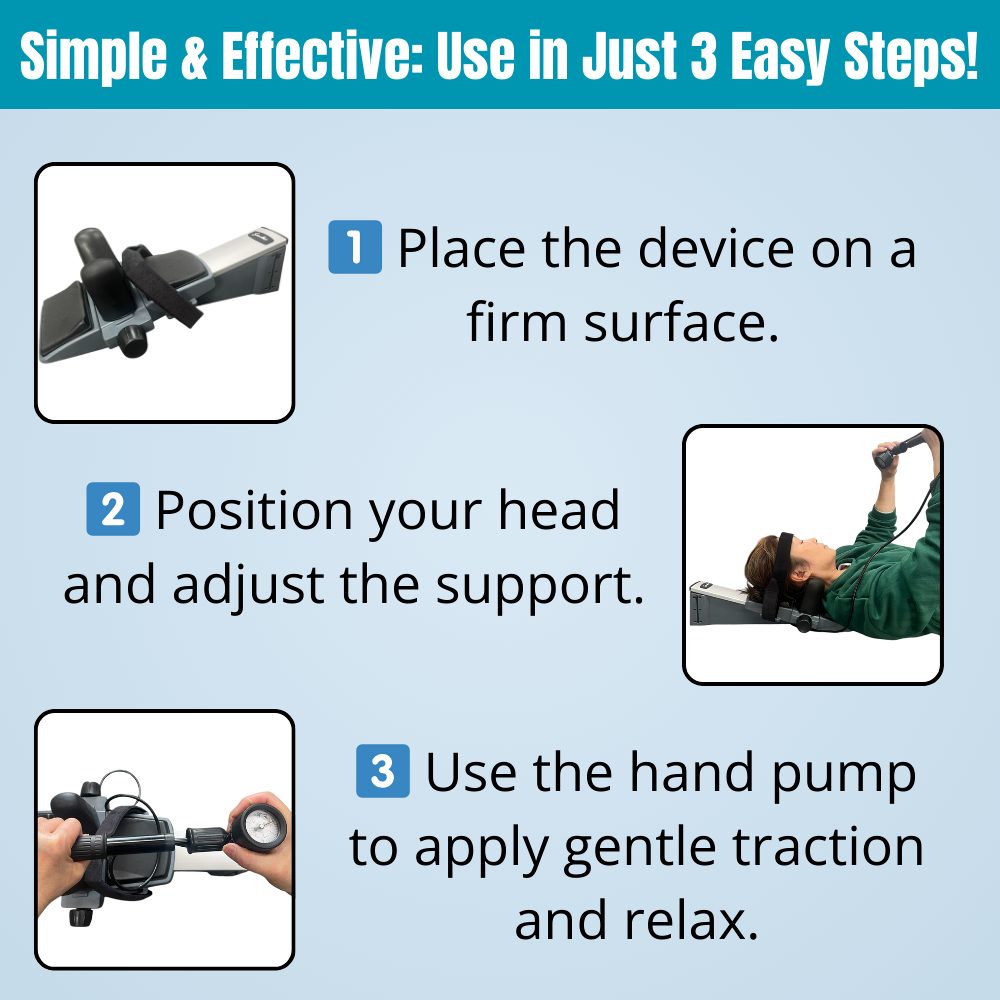 Simple & Effective: Use in Just 3 Easy Steps!

1 Place the device on a firm surface.

2 Position your head and adjust the support.

3 Use the hand pump to apply gentle traction and relax.